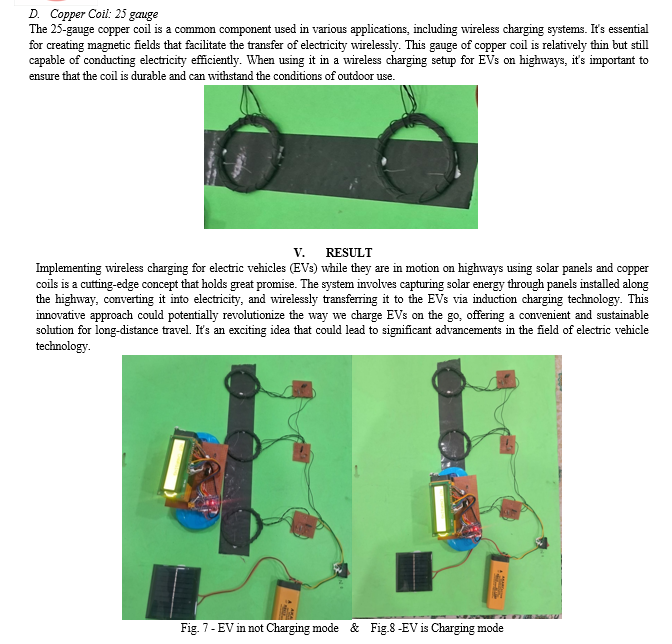 D. Copper Coil: 25 gauge
The 25-gauge copper coil is a common component used in various applications, including wireless charging systems. It's essential for creating magnetic fields that facilitate the transfer of electricity wirelessly. This gauge of copper coil is relatively thin but still capable of conducting electricity efficiently. When using it in a wireless charging setup for EVs on highways, it's important to ensure that the coil is durable and can withstand the conditions of outdoor use.

V. RESULT
Implementing wireless charging for electric vehicles (EVs) while they are in motion on highways using solar panels and copper coils is a cutting-edge concept that holds great promise. The system involves capturing solar energy through panels installed along the highway, converting it into electricity, and wirelessly transferring it to the EVs via induction charging technology. This innovative approach could potentially revolutionize the way we charge EVs on the go, offering a convenient and sustainable solution for long-distance travel. It's an exciting idea that could lead to significant advancements in the field of electric vehicle technology.

Fig. 7 - EV in not Charging mode & Fig.8 -EV is Charging mode